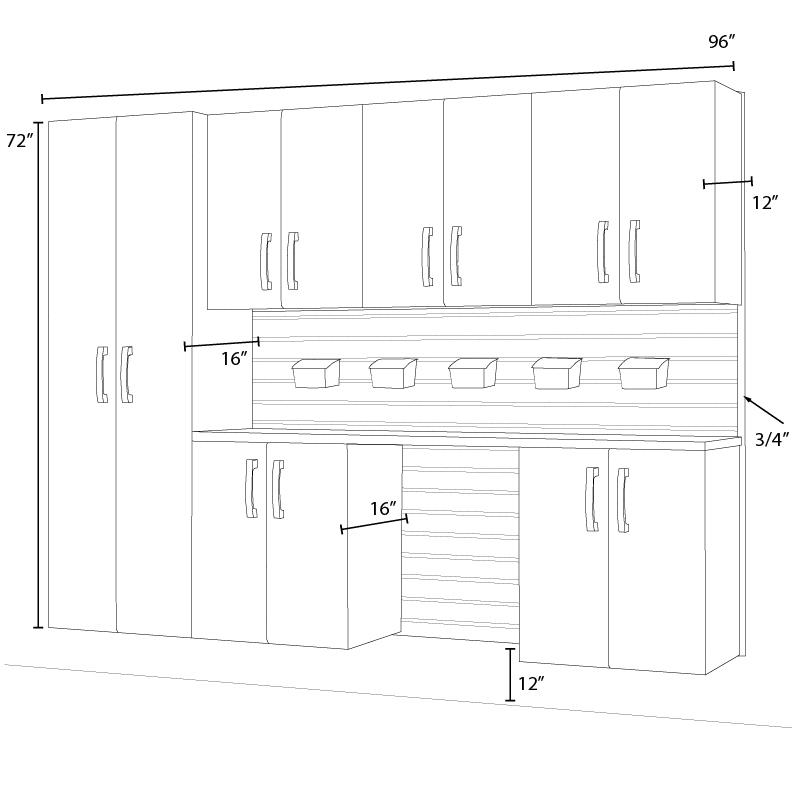 96″

72″

12″

16″

3/4″

16″

12″