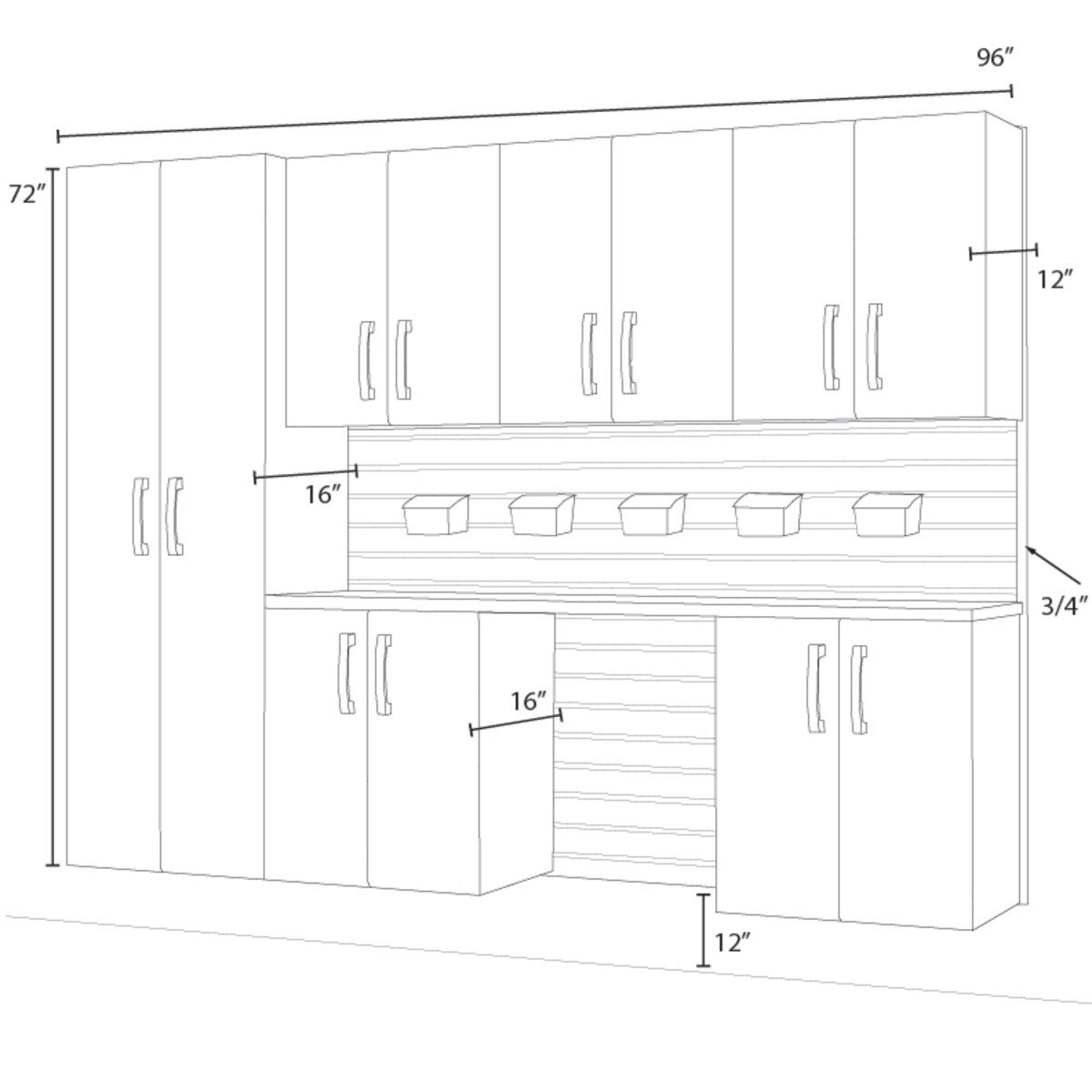 96″

72″

12″

16″

3/4″

16″

12″